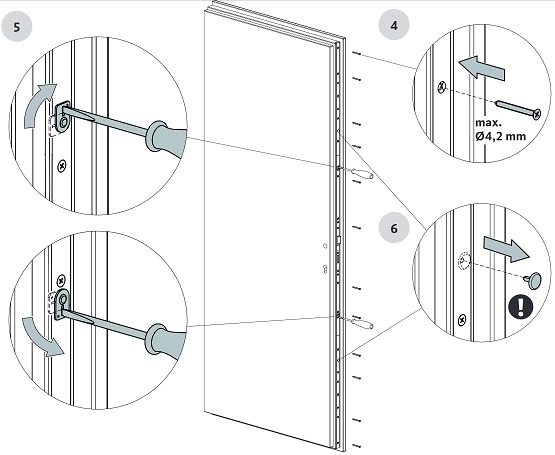 5

4

max.
Ø4,2 mm

6

!