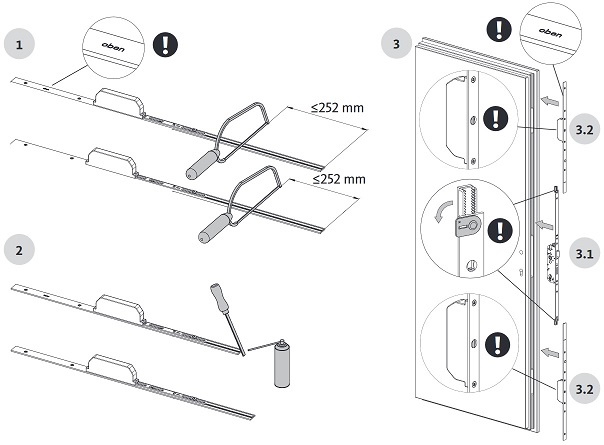 1

oben

!

≤252 mm

≤252 mm

2

3

!

oben

!

3.2

!

3.1

!

3.2